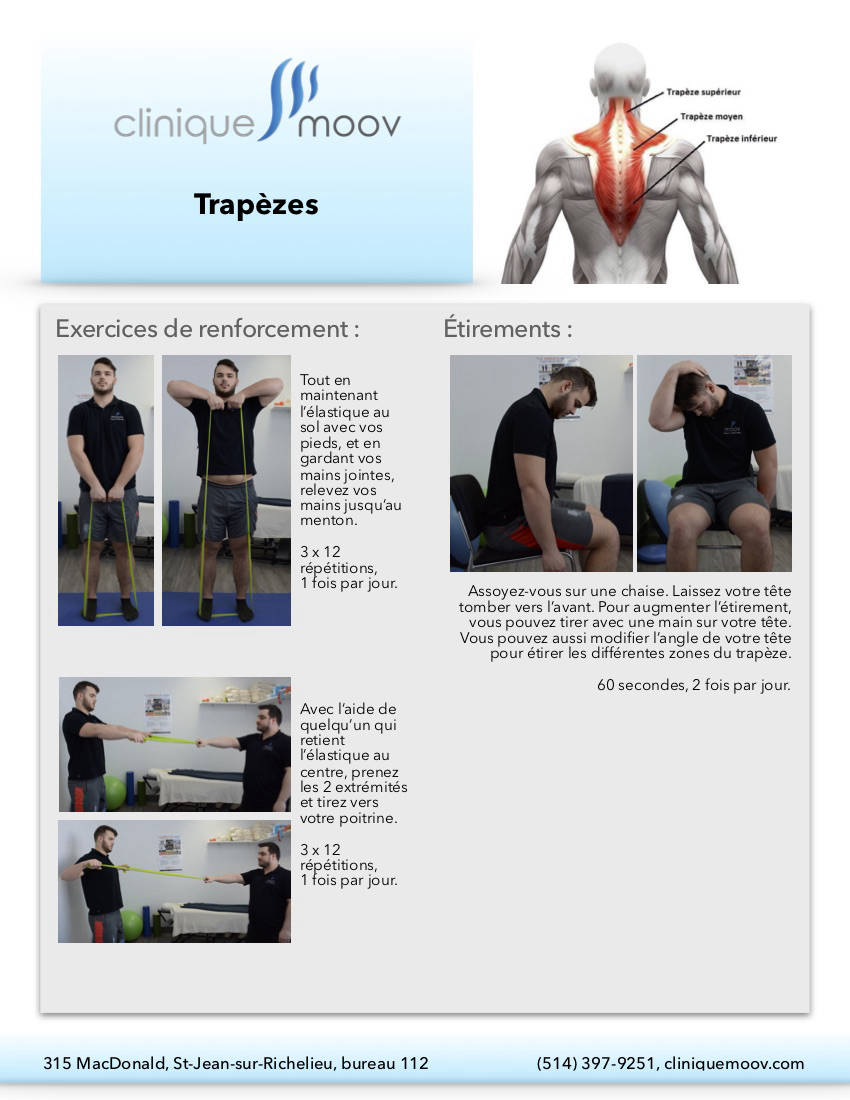 clinique moov

Trapèzes

Trapèze supérieur
Trapèze moyen
Trapèze inférieur

Exercices de renforcement :

Tout en maintenant l'élastique au sol avec vos pieds, et en gardant vos mains jointes, relevez vos mains jusqu'au menton.

3 x 12 répétitions, 1 fois par jour.

Avec l'aide de quelqu'un qui retient l'élastique au centre, prenez les 2 extrémités et tirez vers votre poitrine.

3 x 12 répétitions, 1 fois par jour.

Étirements :

Assoyez-vous sur une chaise. Laissez votre tête tomber vers l'avant. Pour augmenter l'étirement, vous pouvez tirer avec une main sur votre tête. Vous pouvez aussi modifier l'angle de votre tête pour étirer les différentes zones du trapèze.

60 secondes, 2 fois par jour.

315 MacDonald, St-Jean-sur-Richelieu, bureau 112

(514) 397-9251, cliniquemoov.com